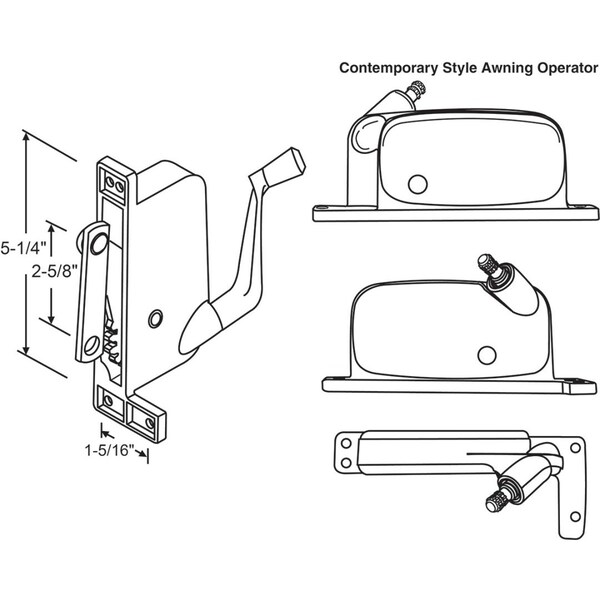 Contemporary Style Awning Operator

5-1/4"

2-5/8"

1-5/16"